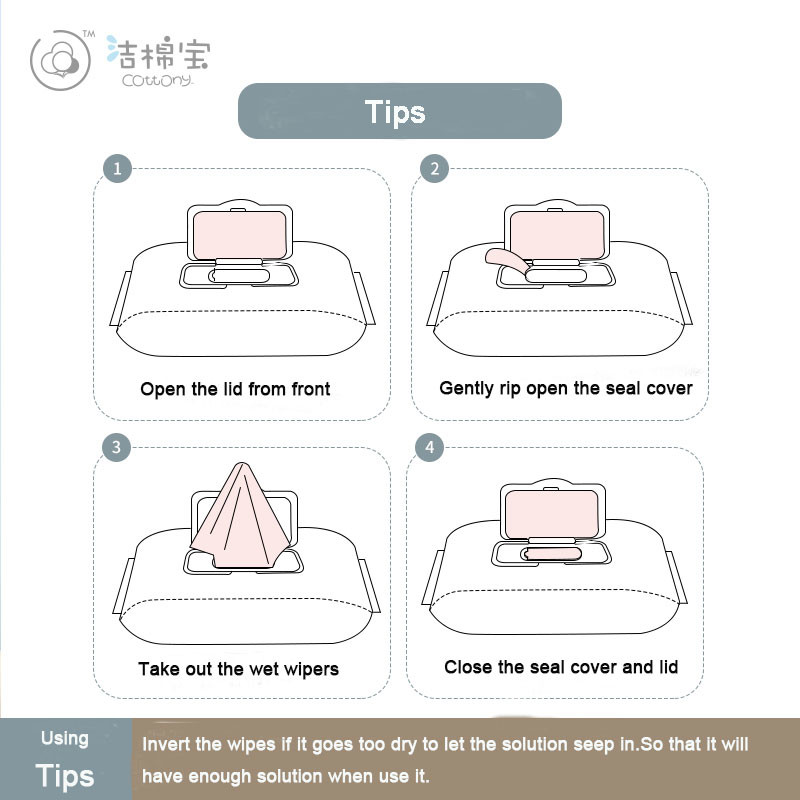 TM
洁棉宝
Cottony

Tips

1
Open the lid from front

2
Gently rip open the seal cover

3
Take out the wet wipers

4
Close the seal cover and lid

Using
Tips

Invert the wipes if it goes too dry to let the solution seep in.So that it will have enough solution when use it.