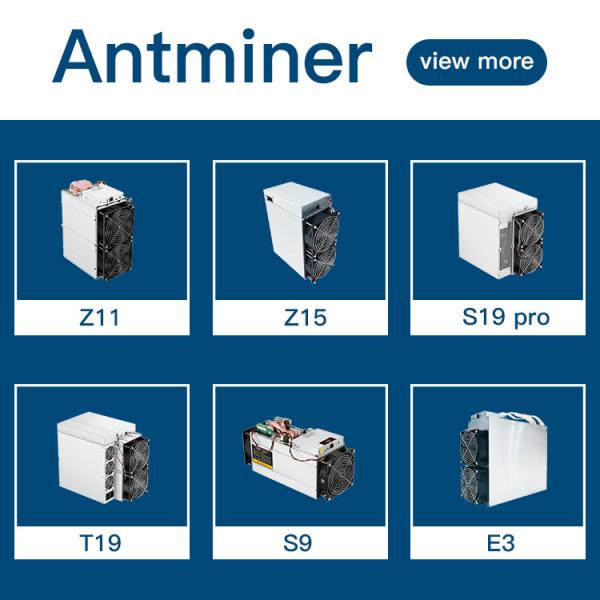 Antminer

view more

Z11

Z15

S19 pro

T19

S9

E3