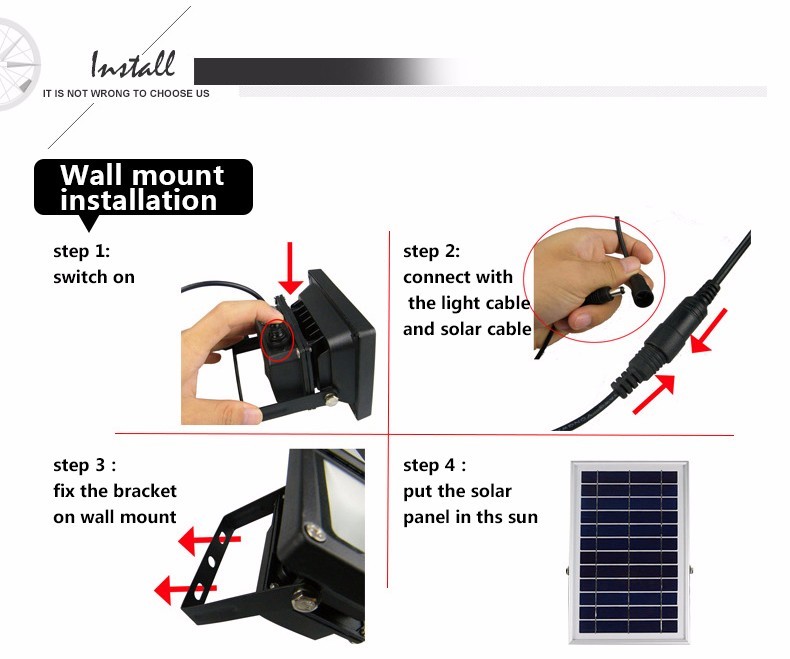 Install
IT IS NOT WRONG TO CHOOSE US

Wall mount installation

step 1:
switch on

step 2:
connect with the light cable and solar cable

step 3 :
fix the bracket on wall mount

step 4 :
put the solar panel in ths sun