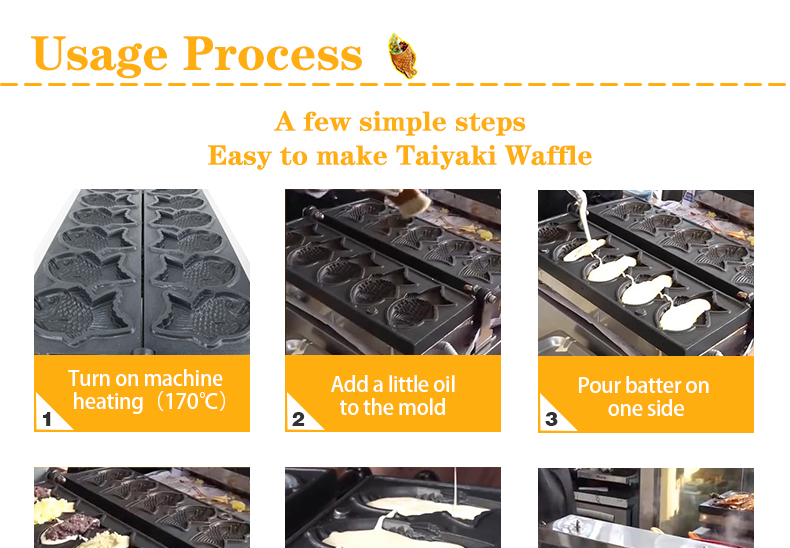 Usage Process

A few simple steps
Easy to make Taiyaki Waffle

Turn on machine heating（170℃）
1

Add a little oil to the mold
2

Pour batter on one side
3