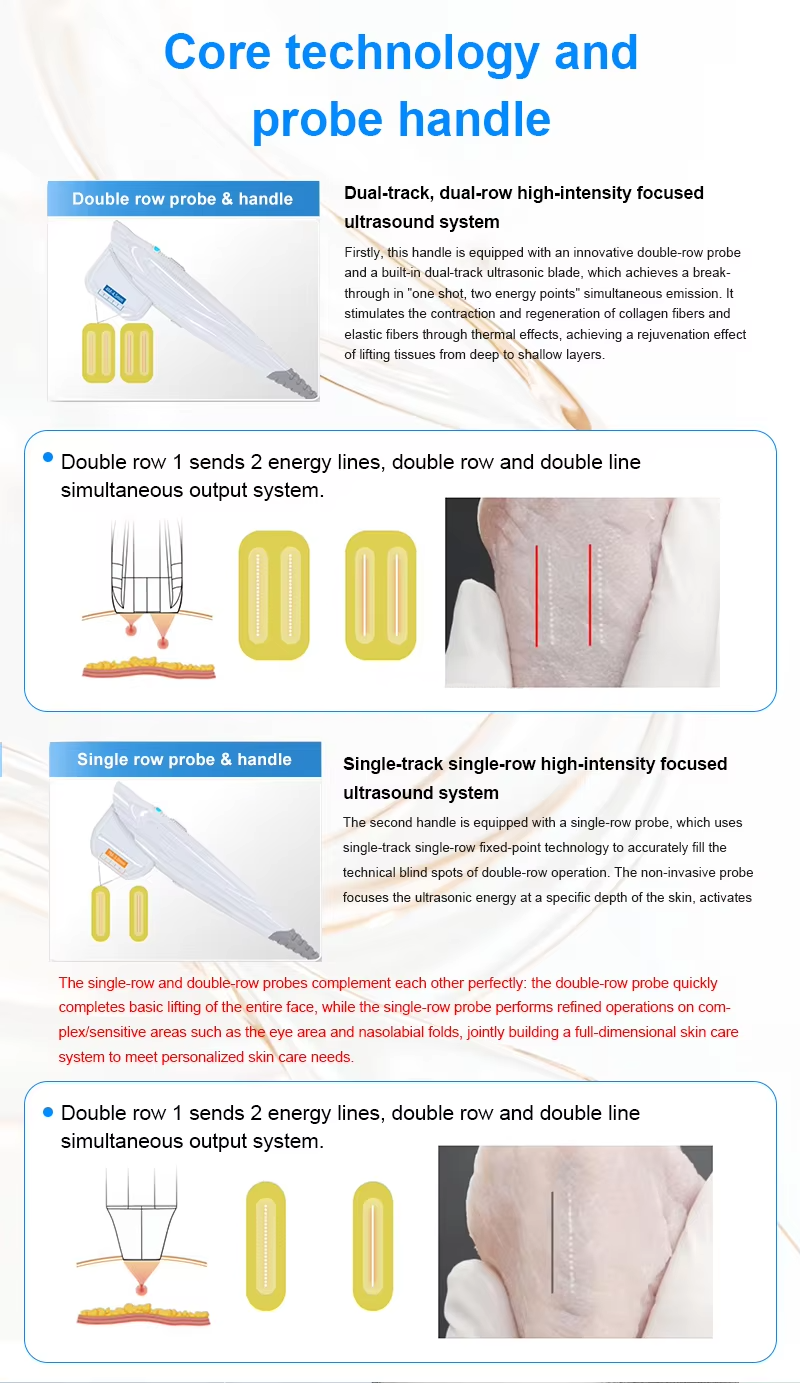 Core technology and probe handle

Double row probe & handle

Dual-track, dual-row high-intensity focused ultrasound system

Firstly, this handle is equipped with an innovative double-row probe and a built-in dual-track ultrasonic blade, which achieves a breakthrough in "one shot, two energy points" simultaneous emission. It stimulates the contraction and regeneration of collagen fibers and elastic fibers through thermal effects, achieving a rejuvenation effect of lifting tissues from deep to shallow layers.

Double row 1 sends 2 energy lines, double row and double line simultaneous output system.

Single row probe & handle

Single-track single-row high-intensity focused ultrasound system

The second handle is equipped with a single-row probe, which uses single-track single-row fixed-point technology to accurately fill the technical blind spots of double-row operation. The non-invasive probe focuses the ultrasonic energy at a specific depth of the skin, activates

The single-row and double-row probes complement each other perfectly: the double-row probe quickly completes basic lifting of the entire face, while the single-row probe performs refined operations on complex/sensitive areas such as the eye area and nasolabial folds, jointly building a full-dimensional skin care system to meet personalized skin care needs.

Double row 1 sends 2 energy lines, double row and double line simultaneous output system.