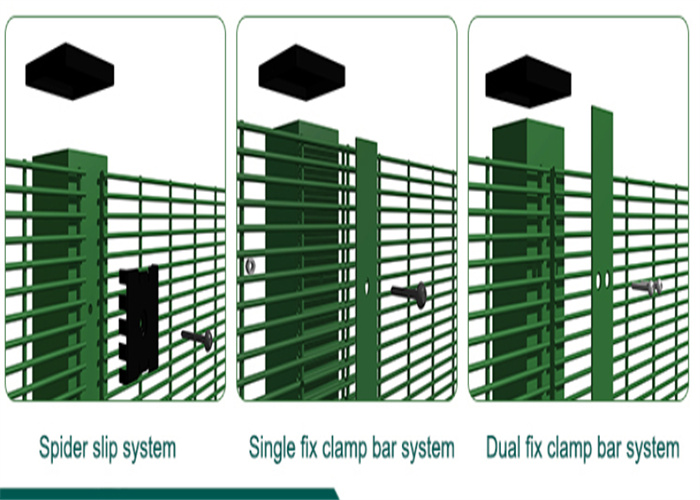 Spider slip system

Single fix clamp bar system

Dual fix clamp bar system