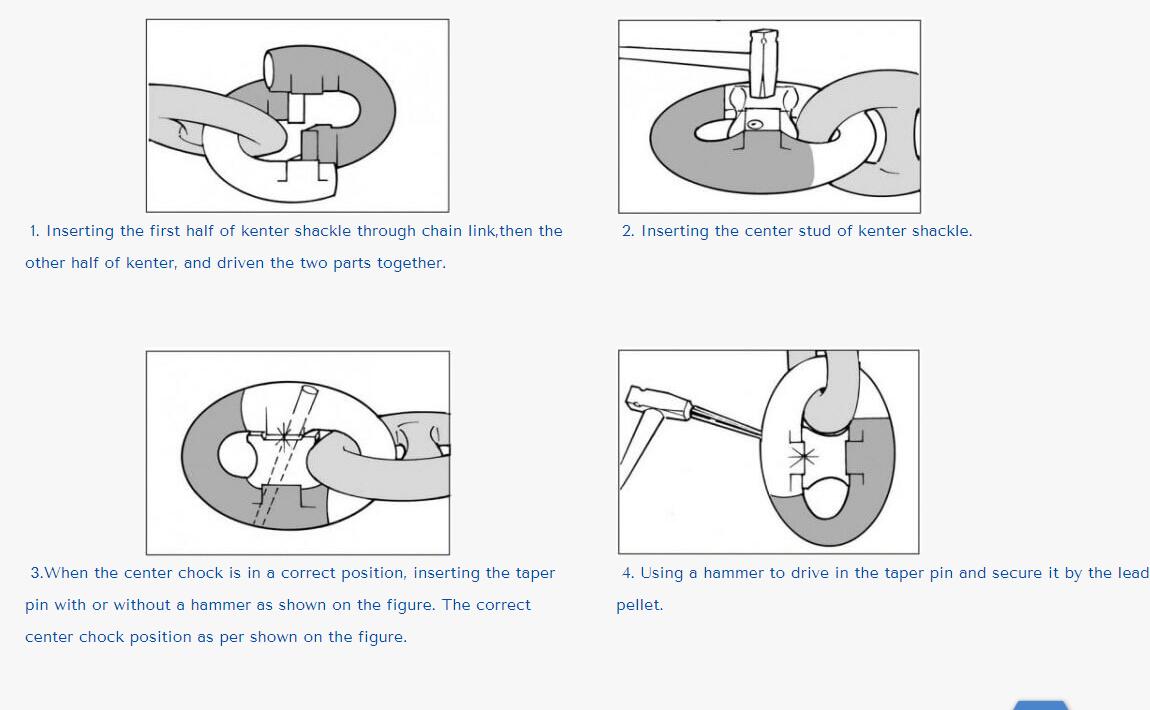 1. Inserting the first half of kenter shackle through chain link,then the other half of kenter, and driven the two parts together.

2. Inserting the center stud of kenter shackle.

3.When the center chock is in a correct position, inserting the taper pin with or without a hammer as shown on the figure. The correct center chock position as per shown on the figure.

4. Using a hammer to drive in the taper pin and secure it by the lead pellet.