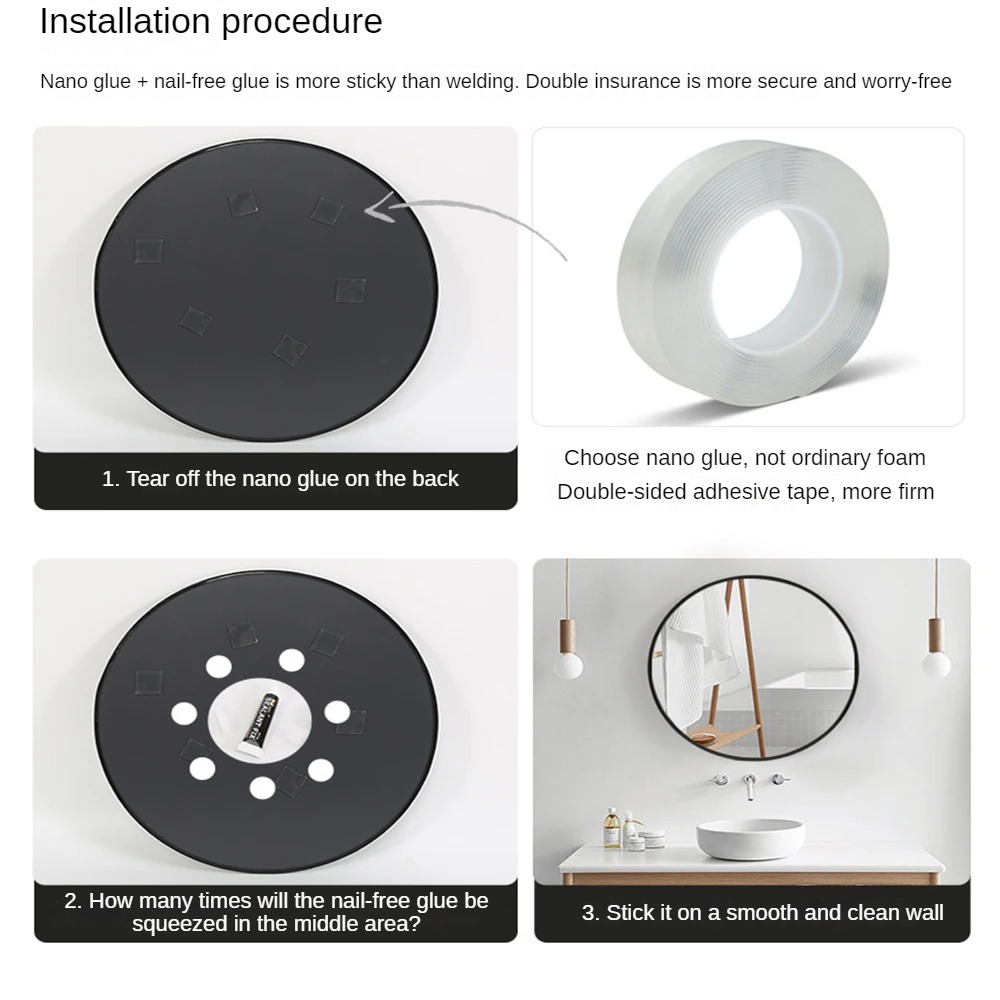 Installation procedure

Nano glue + nail-free glue is more sticky than welding. Double insurance is more secure and worry-free

1. Tear off the nano glue on the back

Choose nano glue, not ordinary foam
Double-sided adhesive tape, more firm

2. How many times will the nail-free glue be squeezed in the middle area?

3. Stick it on a smooth and clean wall