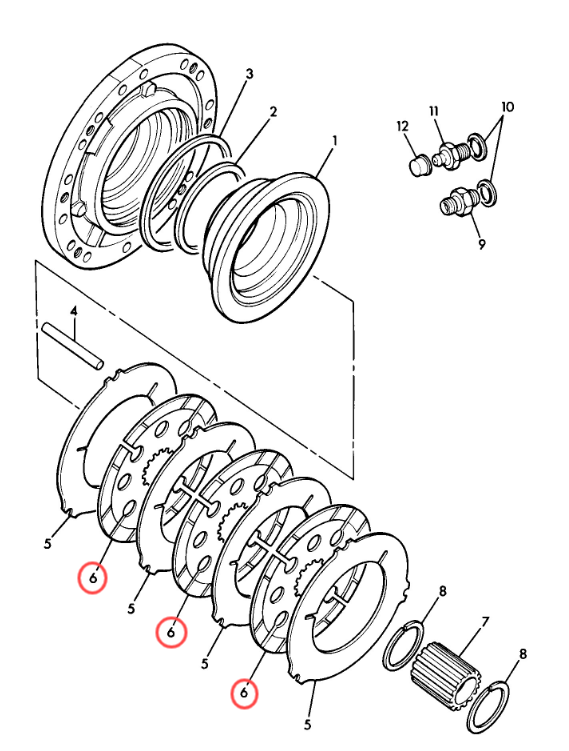 3
2
1
12
11
10
9
4
5
6
5
6
5
6
5
8
7
8