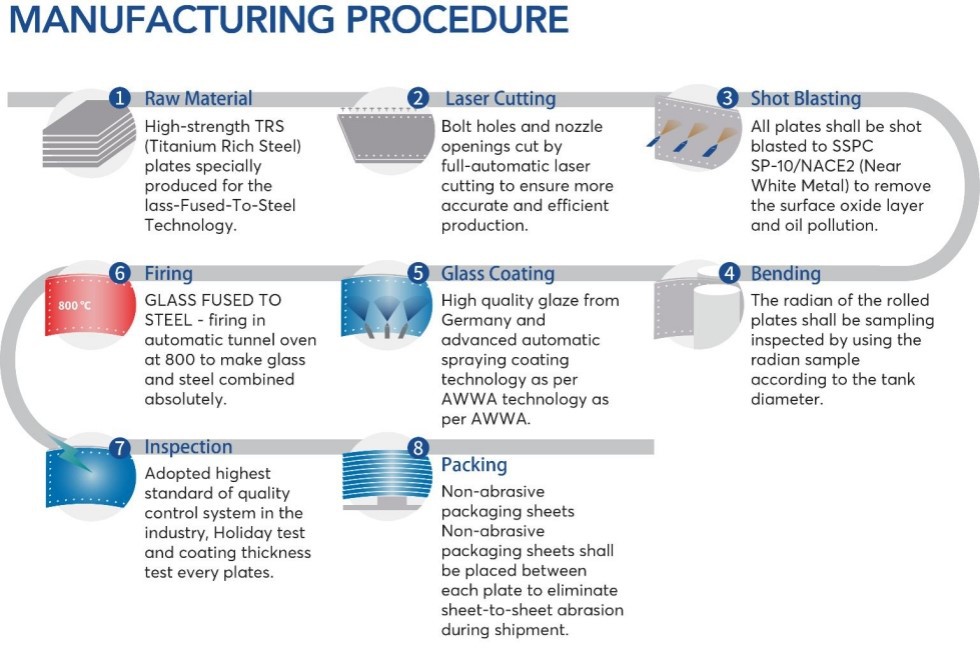 MANUFACTURING PROCEDURE

1 Raw Material
High-strength TRS (Titanium Rich Steel) plates specially produced for the lass-Fused-To-Steel Technology.

2 Laser Cutting
Bolt holes and nozzle openings cut by full-automatic laser cutting to ensure more accurate and efficient production.

3 Shot Blasting
All plates shall be shot blasted to SSPC SP-10/NACE2 (Near White Metal) to remove the surface oxide layer and oil pollution.

4 Bending
The radian of the rolled plates shall be sampling inspected by using the radian sample according to the tank diameter.

5 Glass Coating
High quality glaze from Germany and advanced automatic spraying coating technology as per AWWA technology as per AWWA.

6 Firing
800 °C
GLASS FUSED TO STEEL - firing in automatic tunnel oven at 800 to make glass and steel combined absolutely.

7 Inspection
Adopted highest standard of quality control system in the industry, Holiday test and coating thickness test every plates.

8 Packing
Non-abrasive packaging sheets Non-abrasive packaging sheets shall be placed between each plate to eliminate sheet-to-sheet abrasion during shipment.