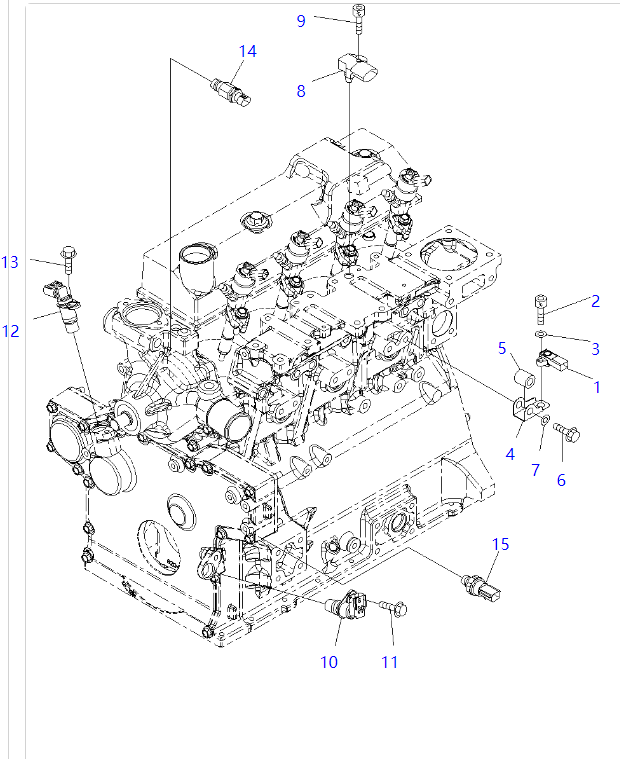 9
14
8
13
12
2
3
5
1
4
7
6
15
10
11