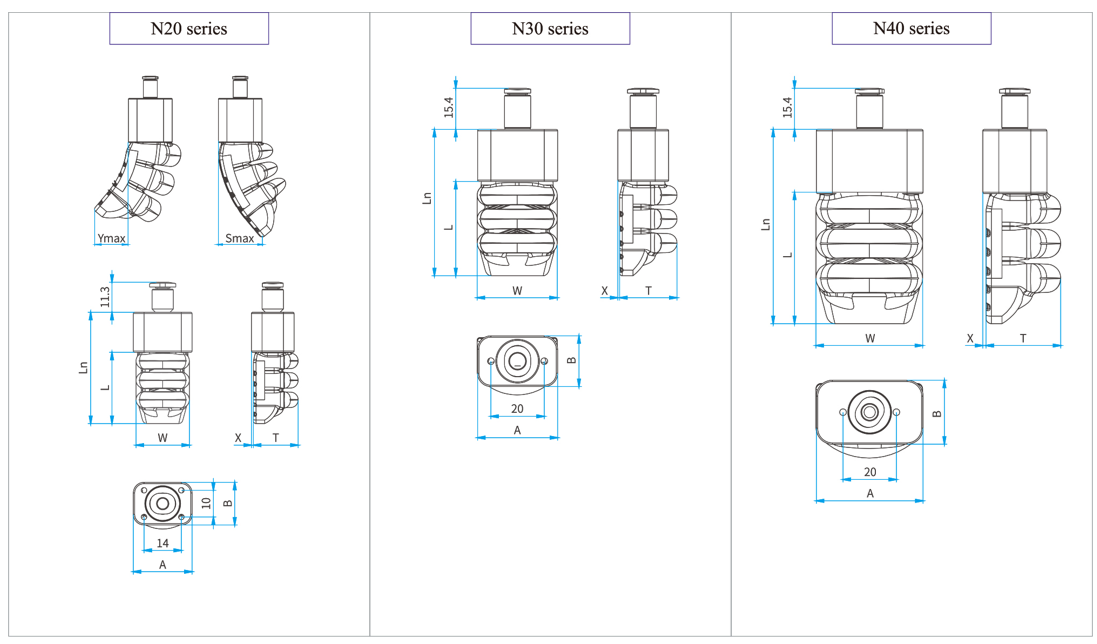 N20 series

Ymax

Smax

11.3

Ln

L

W

X

T

10

B

14

A

N30 series

15.4

Ln

L

W

X

T

B

20

A

N40 series

15.4

Ln

L

W

X

T

B

20

A