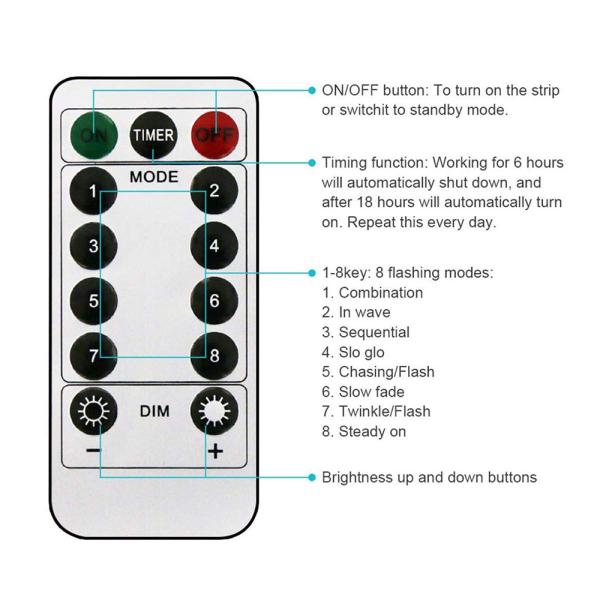 ON TIMER OFF

MODE

1 2

3 4

5 6

7 8

DIM

− +

ON/OFF button: To turn on the strip or switchit to standby mode.

Timing function: Working for 6 hours will automatically shut down, and after 18 hours will automatically turn on. Repeat this every day.

1-8key: 8 flashing modes:
1. Combination
2. In wave
3. Sequential
4. Slo glo
5. Chasing/Flash
6. Slow fade
7. Twinkle/Flash
8. Steady on

Brightness up and down buttons