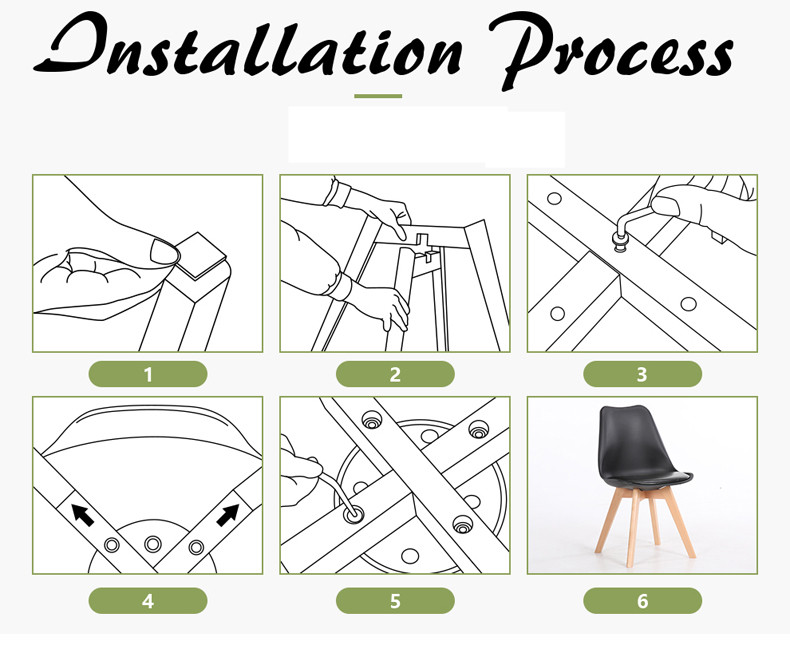 Installation Process

1

2

3

4

5

6