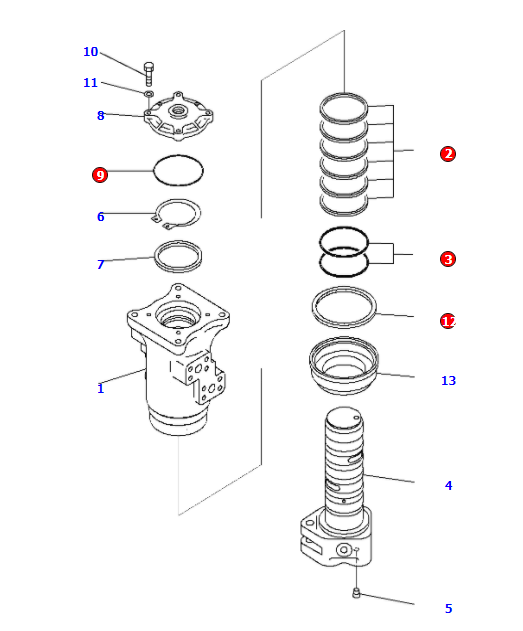 10
11
8
9
6
7
1
2
3
12
13
4
5