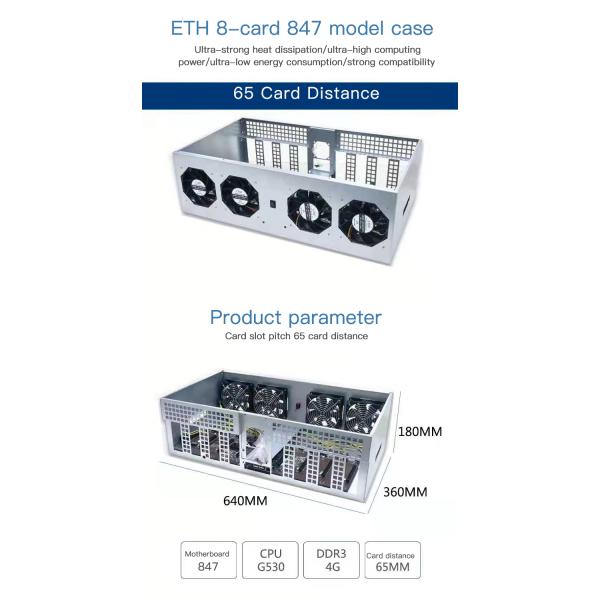 ETH 8-card 847 model case

Ultra-strong heat dissipation/ultra-high computing power/ultra-low energy consumption/strong compatibility

65 Card Distance

Product parameter

Card slot pitch 65 card distance

180MM

360MM

640MM

Motherboard 847

CPU G530

DDR3 4G

Card distance 65MM