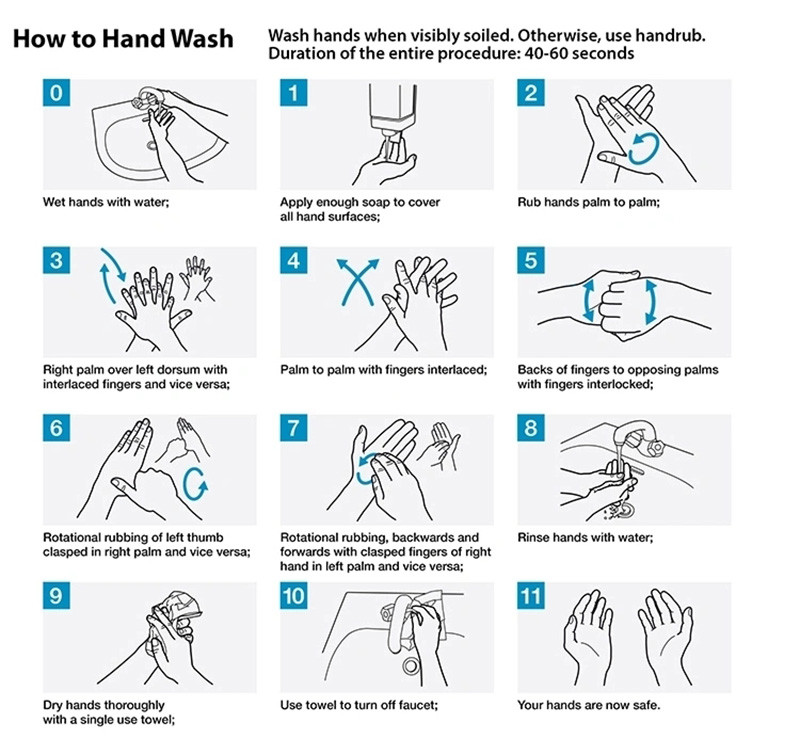 How to Hand Wash

Wash hands when visibly soiled. Otherwise, use handrub.
Duration of the entire procedure: 40-60 seconds

0
Wet hands with water;

1
Apply enough soap to cover all hand surfaces;

2
Rub hands palm to palm;

3
Right palm over left dorsum with interlaced fingers and vice versa;

4
Palm to palm with fingers interlaced;

5
Backs of fingers to opposing palms with fingers interlocked;

6
Rotational rubbing of left thumb clasped in right palm and vice versa;

7
Rotational rubbing, backwards and forwards with clasped fingers of right hand in left palm and vice versa;

8
Rinse hands with water;

9
Dry hands thoroughly with a single use towel;

10
Use towel to turn off faucet;

11
Your hands are now safe.