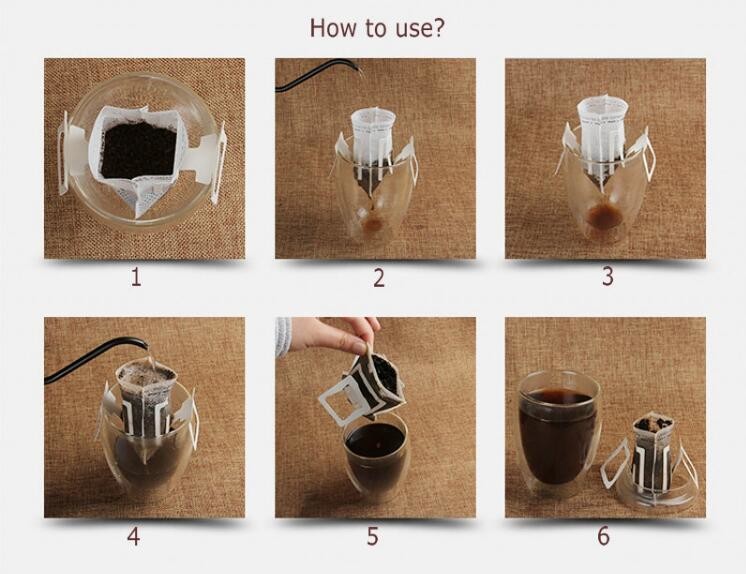 How to use?

1

2

3

4

5

6