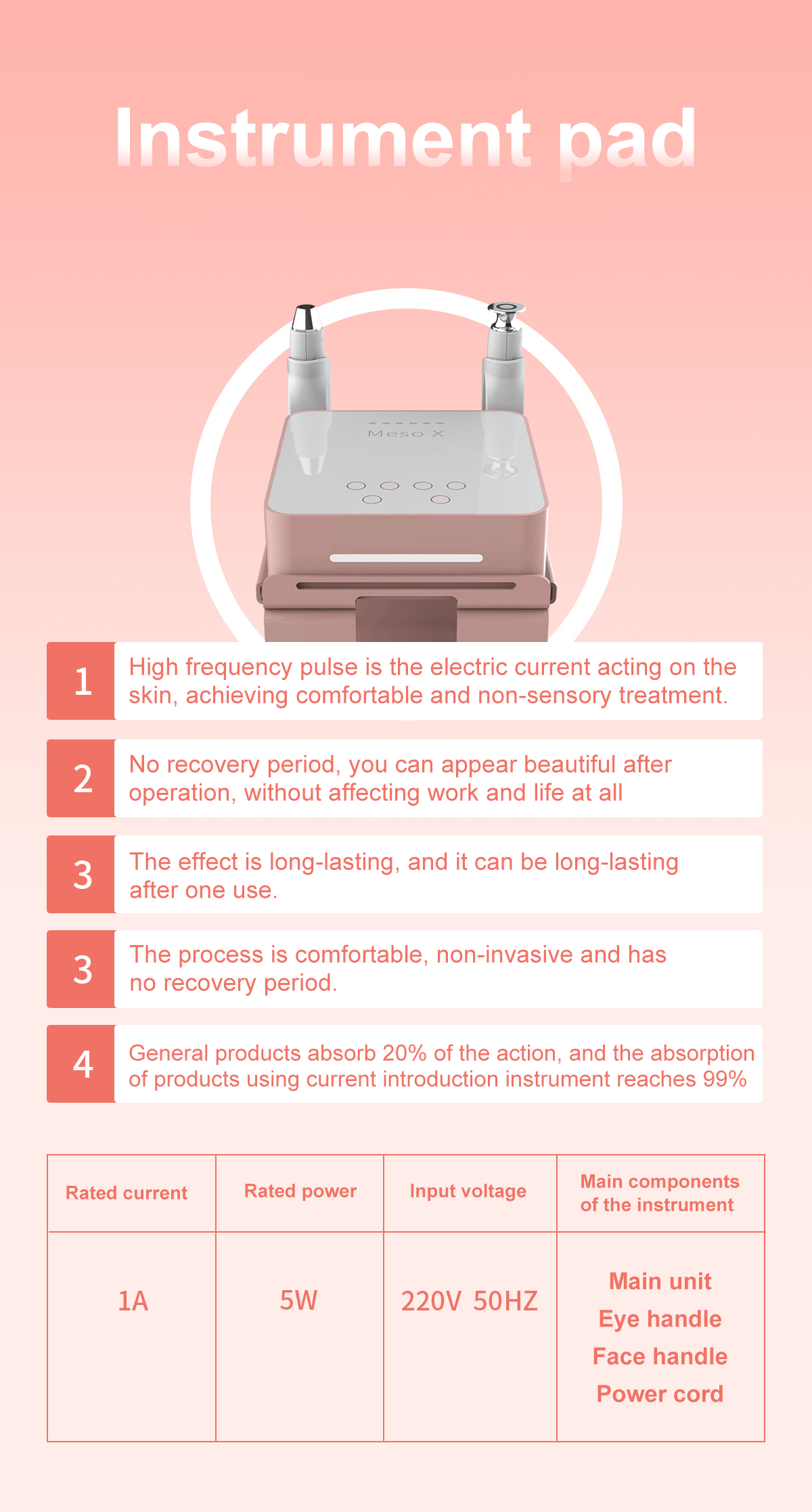 Instrument pad

Meso X

1 High frequency pulse is the electric current acting on the skin, achieving comfortable and non-sensory treatment.

2 No recovery period, you can appear beautiful after operation, without affecting work and life at all

3 The effect is long-lasting, and it can be long-lasting after one use.

3 The process is comfortable, non-invasive and has no recovery period.

4 General products absorb 20% of the action, and the absorption of products using current introduction instrument reaches 99%

| Rated current | Rated power | Input voltage | Main components of the instrument |
|---|---|---|---|
| 1A | 5W | 220V 50HZ | Main unit Eye handle Face handle Power cord |