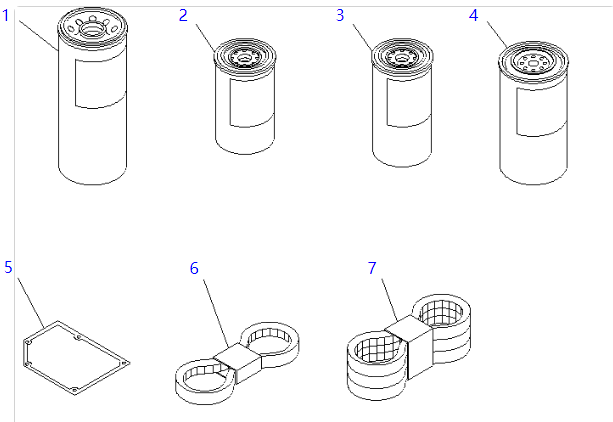 1
2
3
4
5
6
7