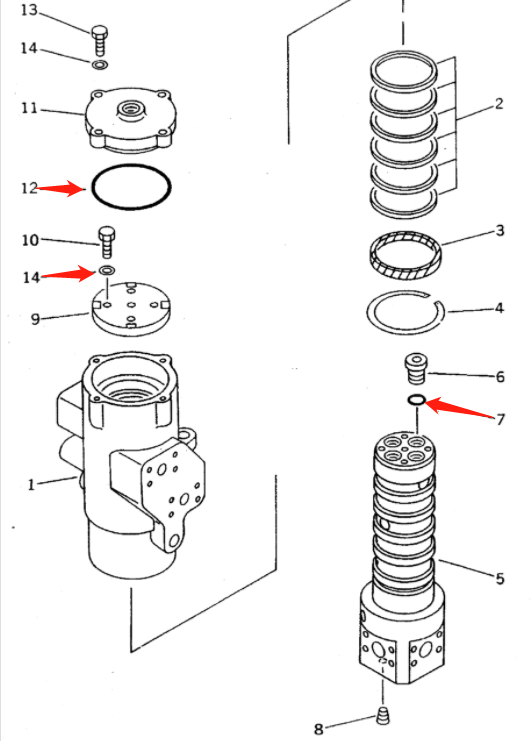 13
14
11
12
10
14
9
1
2
3
4
6
7
5
8