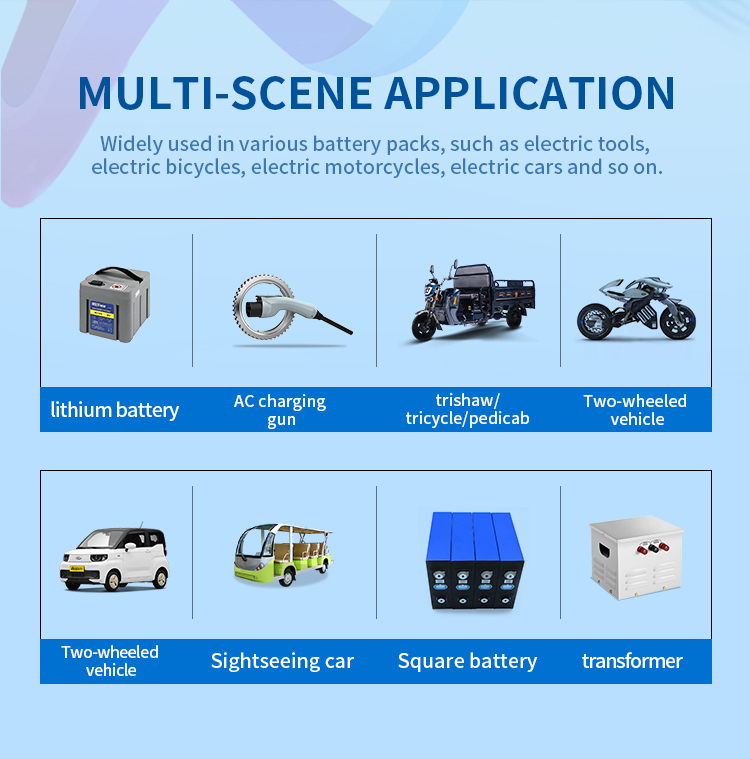 MULTI-SCENE APPLICATION

Widely used in various battery packs, such as electric tools, electric bicycles, electric motorcycles, electric cars and so on.

lithium battery

AC charging gun

trishaw/ tricycle/pedicab

Two-wheeled vehicle

Two-wheeled vehicle

Sightseeing car

Square battery

transformer