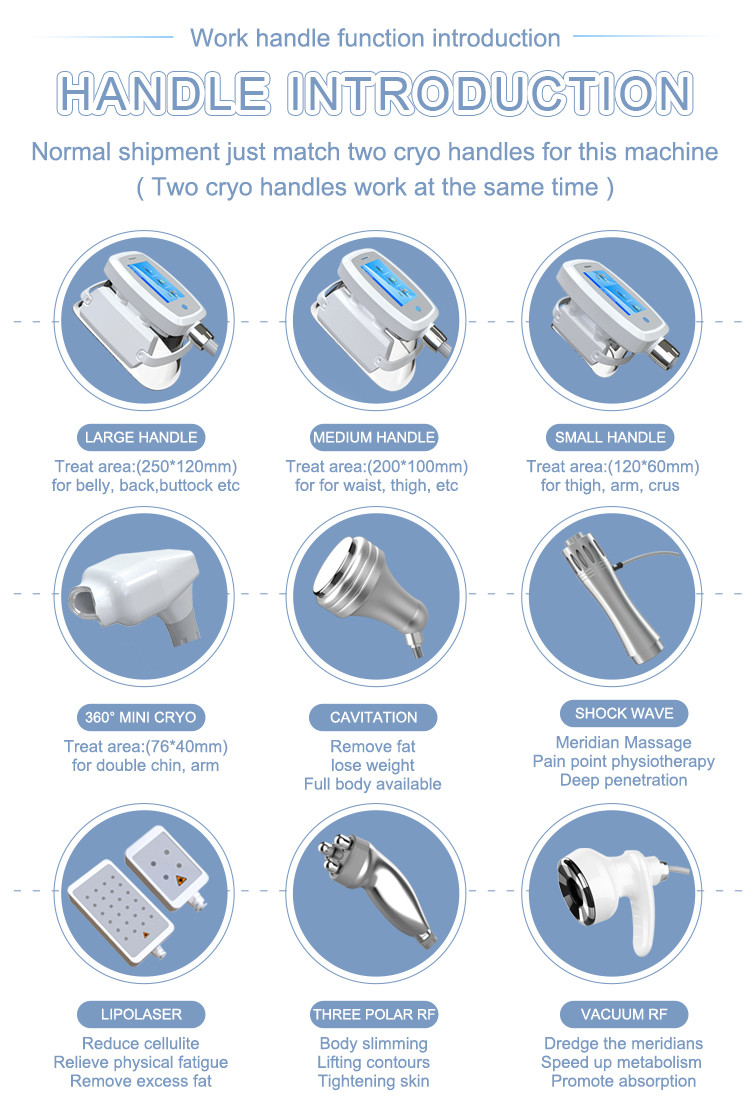 Work handle function introduction

HANDLE INTRODUCTION

Normal shipment just match two cryo handles for this machine
( Two cryo handles work at the same time )

LARGE HANDLE
Treat area:(250*120mm)
for belly, back,buttock etc

MEDIUM HANDLE
Treat area:(200*100mm)
for for waist, thigh, etc

SMALL HANDLE
Treat area:(120*60mm)
for thigh, arm, crus

360° MINI CRYO
Treat area:(76*40mm)
for double chin, arm

CAVITATION
Remove fat
lose weight
Full body available

SHOCK WAVE
Meridian Massage
Pain point physiotherapy
Deep penetration

LIPOLASER
Reduce cellulite
Relieve physical fatigue
Remove excess fat

THREE POLAR RF
Body slimming
Lifting contours
Tightening skin

VACUUM RF
Dredge the meridians
Speed up metabolism
Promote absorption