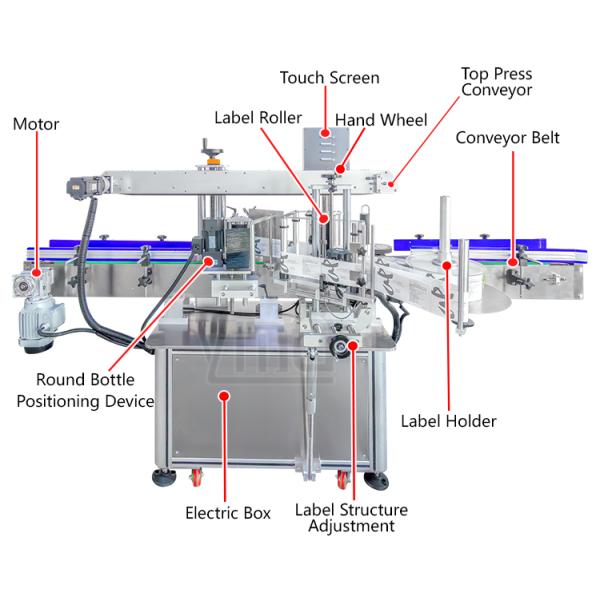 Touch Screen

Top Press Conveyor

Label Roller

Hand Wheel

Motor

Conveyor Belt

Round Bottle Positioning Device

Label Holder

Electric Box

Label Structure Adjustment