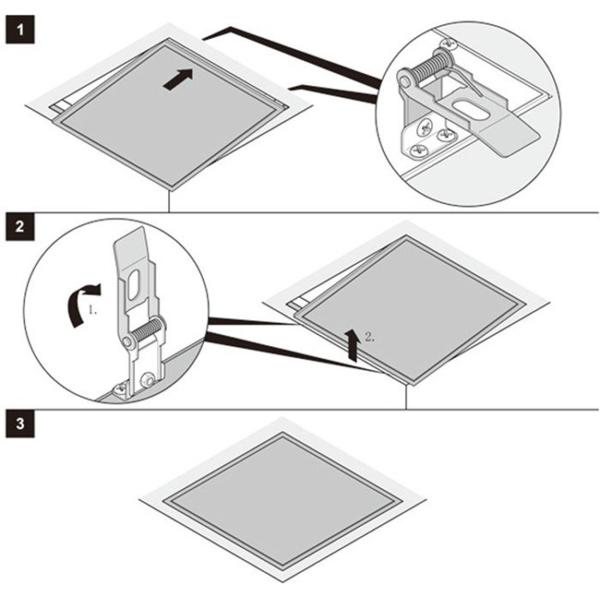 1

2

1.

2.

3