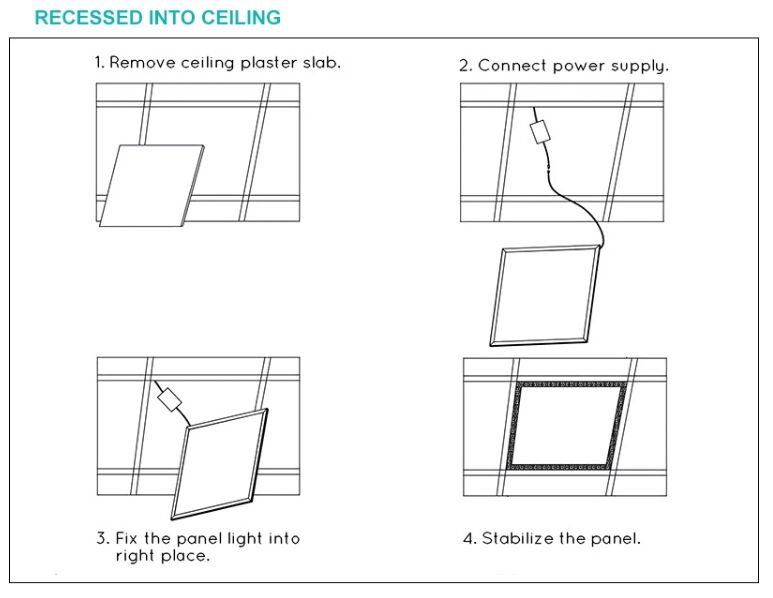 RECESSED INTO CEILING

1. Remove ceiling plaster slab.

2. Connect power supply.

3. Fix the panel light into right place.

4. Stabilize the panel.