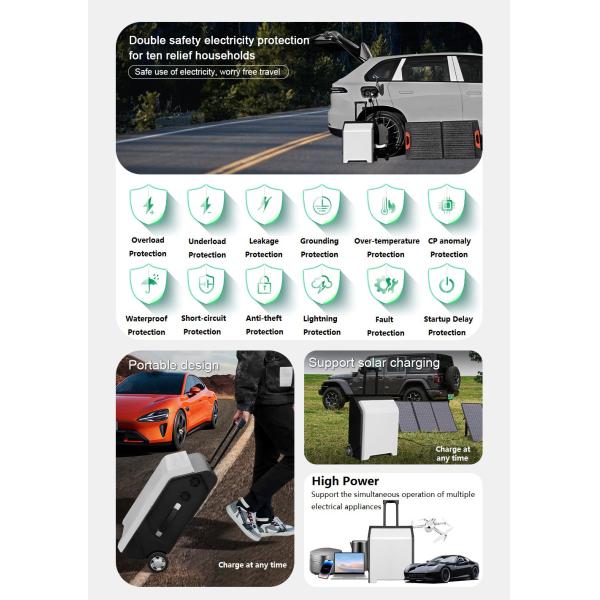 Double safety electricity protection for ten relief households

Safe use of electricity, worry free travel

Overload Protection

Underload Protection

Leakage Protection

Grounding Protection

Over-temperature Protection

CP anomaly Protection

Waterproof Protection

Short-circuit Protection

Anti-theft Protection

Lightning Protection

Fault Protection

Startup Delay Protection

Portable design

Charge at any time

Support solar charging

Charge at any time

High Power

Support the simultaneous operation of multiple electrical appliances