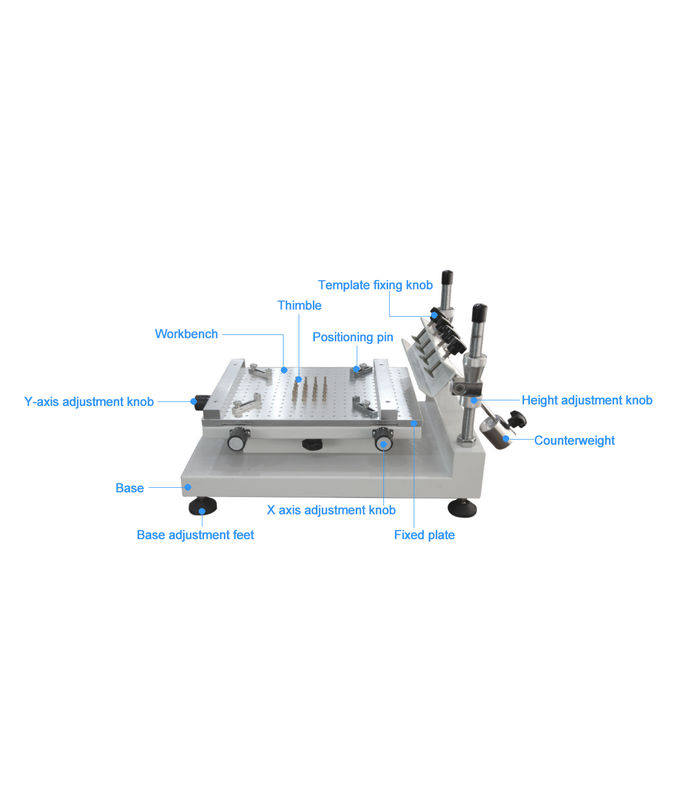 Template fixing knob
Thimble
Workbench
Positioning pin
Y-axis adjustment knob
Height adjustment knob
Counterweight
Base
X axis adjustment knob
Base adjustment feet
Fixed plate