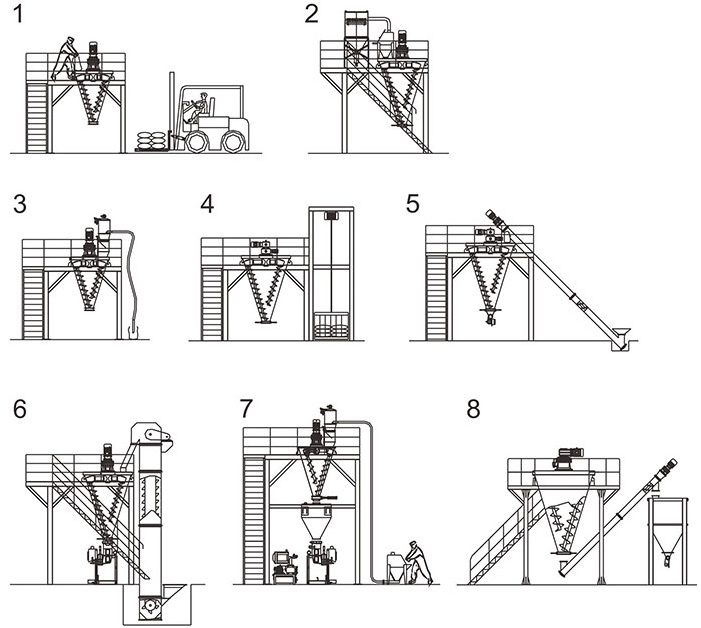 1
2
3
4
5
6
7
8