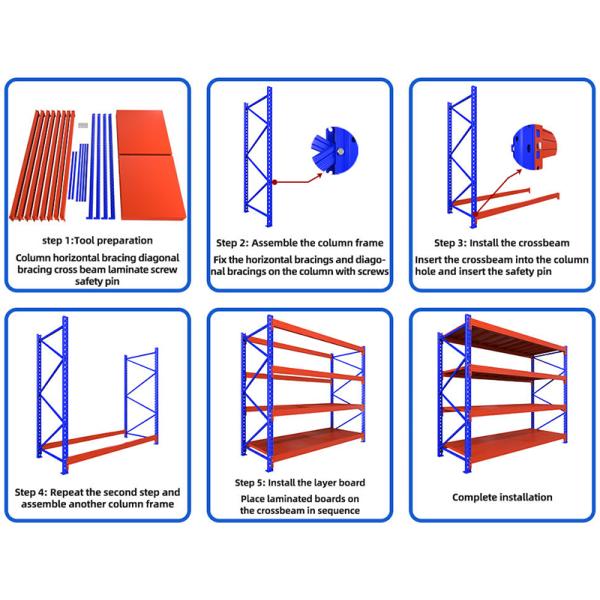 step 1:Tool preparation

Column horizontal bracing diagonal bracing cross beam laminate screw safety pin

Step 2: Assemble the column frame

Fix the horizontal bracings and diagonal bracings on the column with screws

Step 3: Install the crossbeam

Insert the crossbeam into the column hole and insert the safety pin

Step 4: Repeat the second step and assemble another column frame

Step 5: Install the layer board

Place laminated boards on the crossbeam in sequence

Complete installation