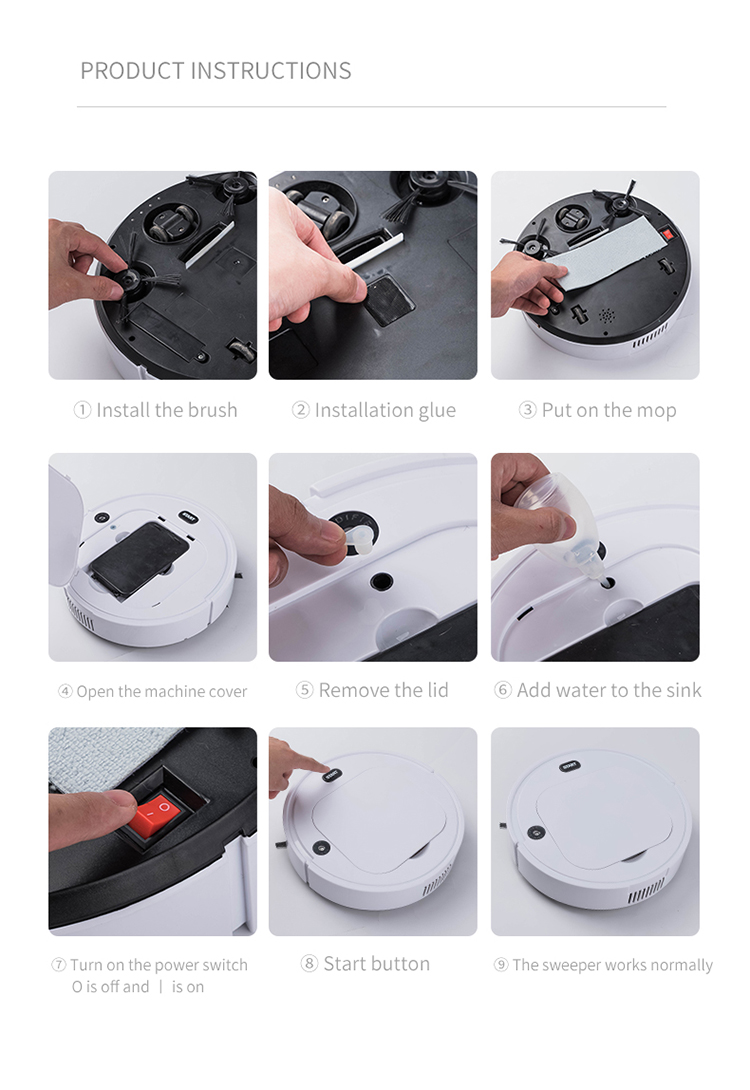 PRODUCT INSTRUCTIONS

① Install the brush

② Installation glue

③ Put on the mop

④ Open the machine cover

⑤ Remove the lid

⑥ Add water to the sink

⑦ Turn on the power switch O is off and | is on

⑧ Start button

⑨ The sweeper works normally