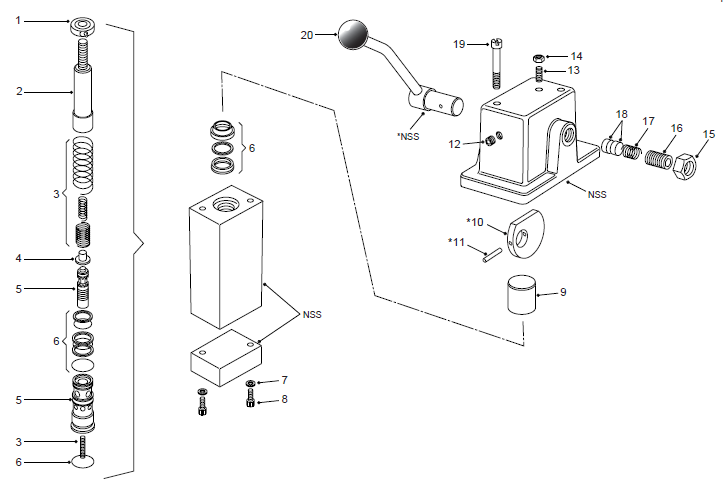 1
2
3
4
5
6
5
3
6
6
NSS
7
8
20
*NSS
19
14
13
12
18
17
16
15
NSS
*10
*11
9