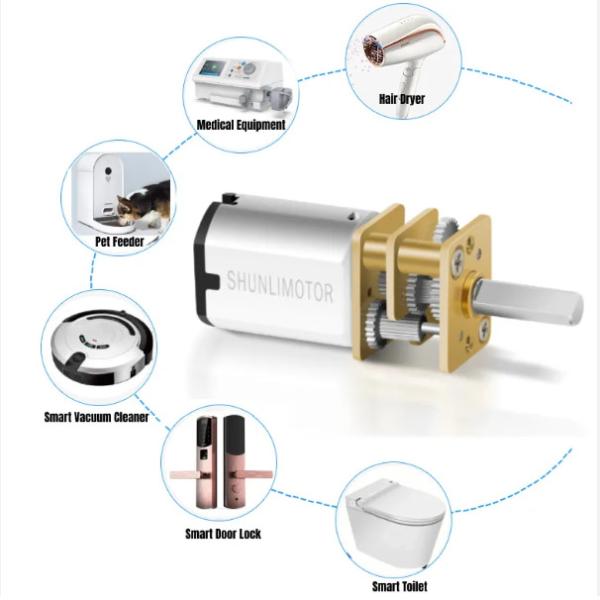 Hair Dryer

Medical Equipment

Pet Feeder

SHUNLIMOTOR

Smart Vacuum Cleaner

Smart Door Lock

Smart Toilet