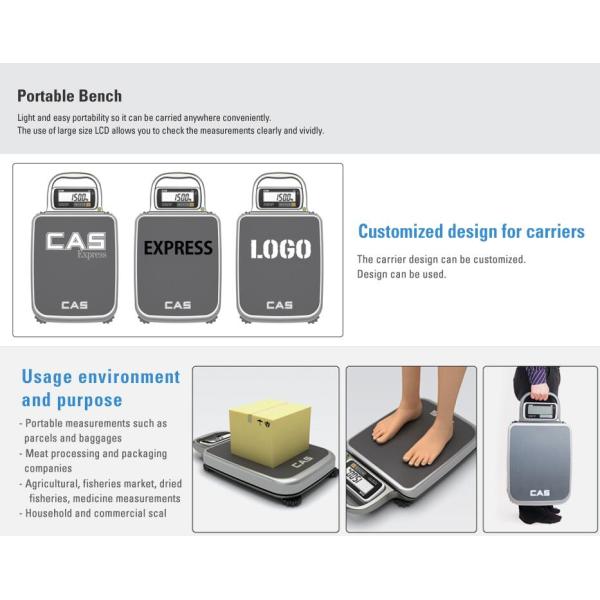 Portable Bench
Light and easy portability so it can be carried anywhere conveniently.
The use of large size LCD allows you to check the measurements clearly and vividly.

1500
CAS
Express
CAS

1500
EXPRESS
CAS

1500
LOGO
CAS

Customized design for carriers
The carrier design can be customized.
Design can be used.

Usage environment and purpose
- Portable measurements such as parcels and baggages
- Meat processing and packaging companies
- Agricultural, fisheries market, dried fisheries, medicine measurements
- Household and commercial scal

CAS

1500

CAS