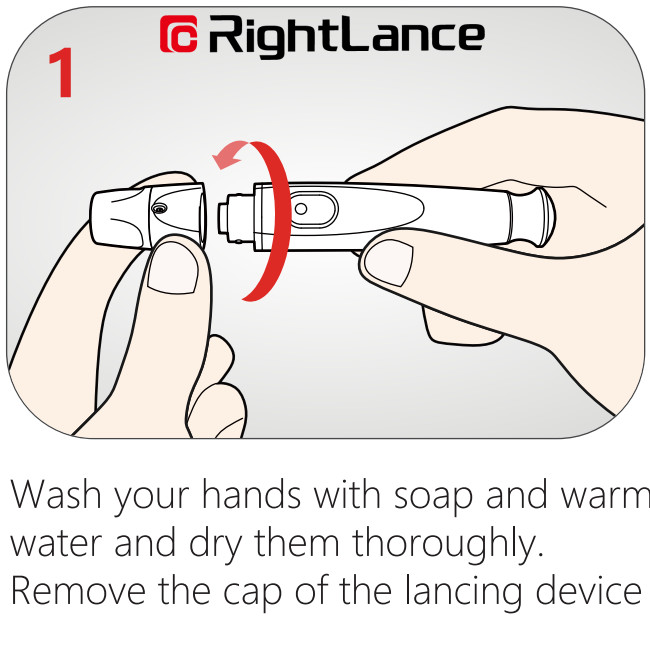 RightLance

1

Wash your hands with soap and warm water and dry them thoroughly. Remove the cap of the lancing device