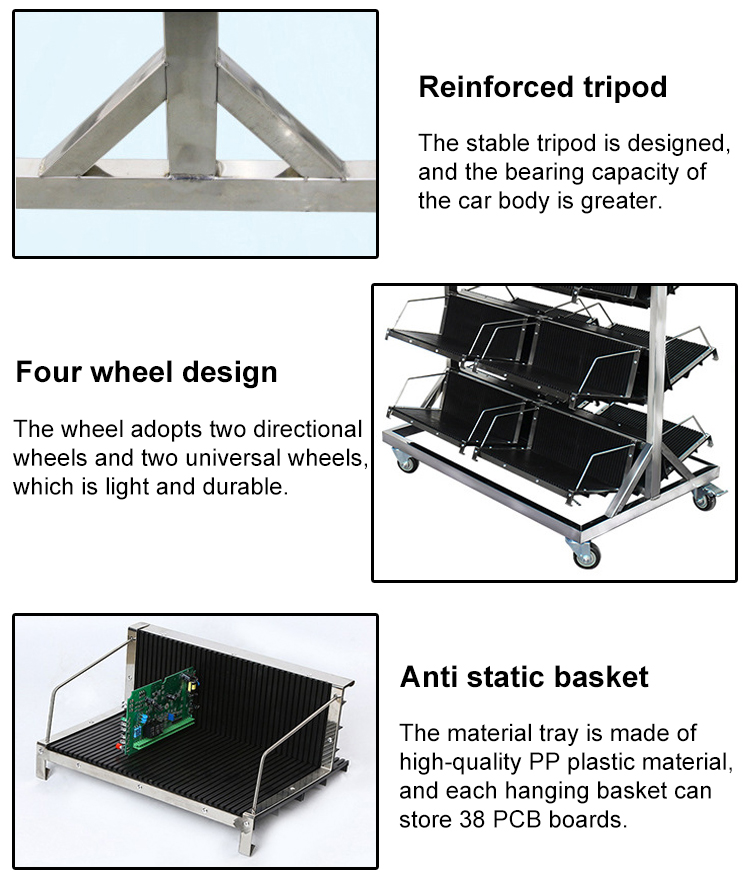 Reinforced tripod

The stable tripod is designed, and the bearing capacity of the car body is greater.

Four wheel design

The wheel adopts two directional wheels and two universal wheels, which is light and durable.

Anti static basket

The material tray is made of high-quality PP plastic material, and each hanging basket can store 38 PCB boards.