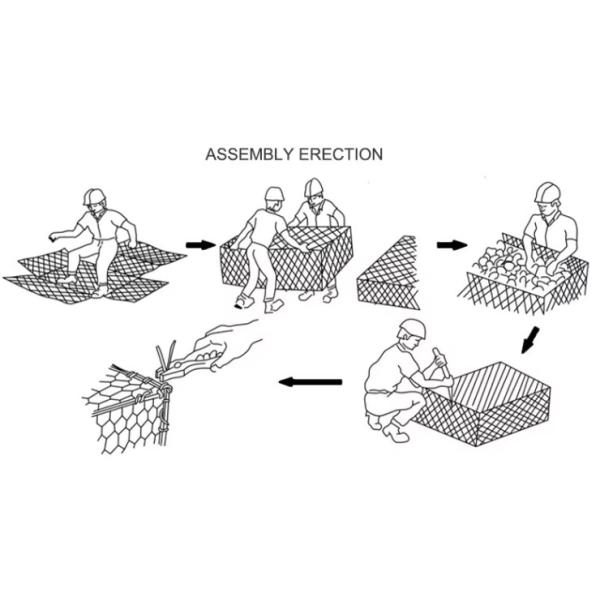 ASSEMBLY ERECTION