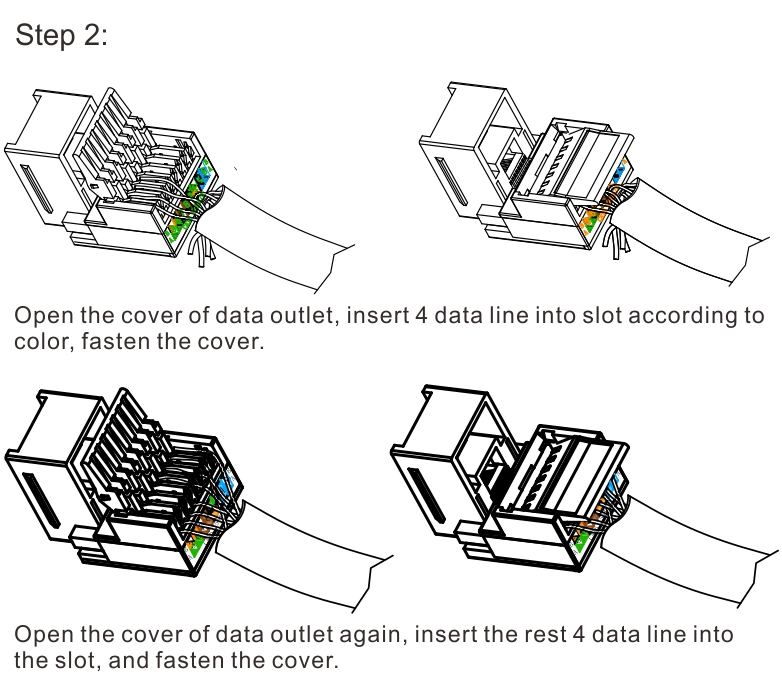 Step 2:

Open the cover of data outlet, insert 4 data line into slot according to color, fasten the cover.

Open the cover of data outlet again, insert the rest 4 data line into the slot, and fasten the cover.