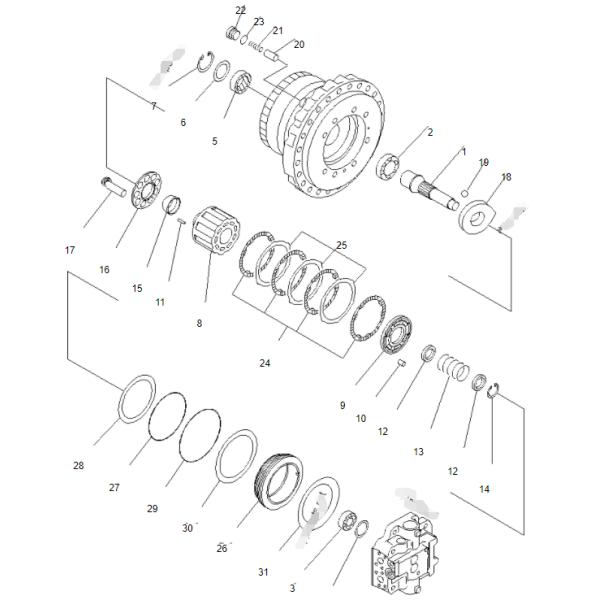 22
23
21
20
7
6
5
2
1
19
18
17
16
15
11
8
25
24
9
10
12
13
12
14
28
27
29
30
26
31
3