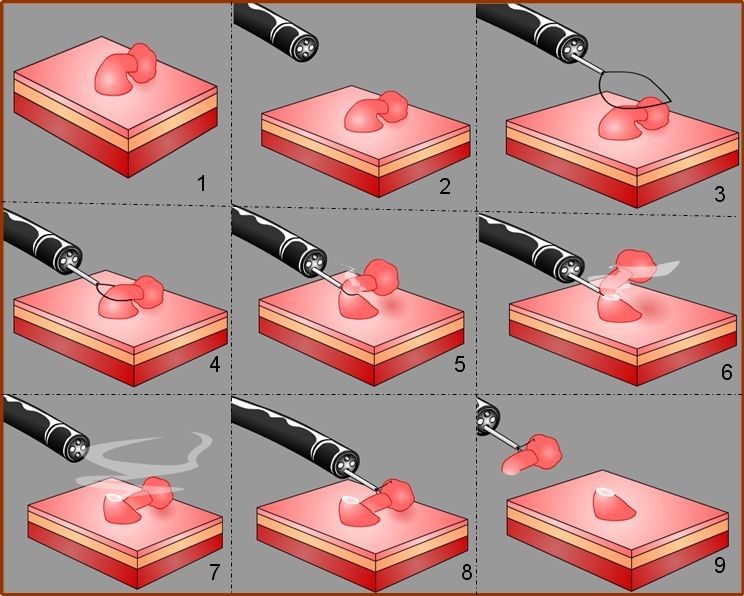 1
2
3
4
5
6
7
8
9