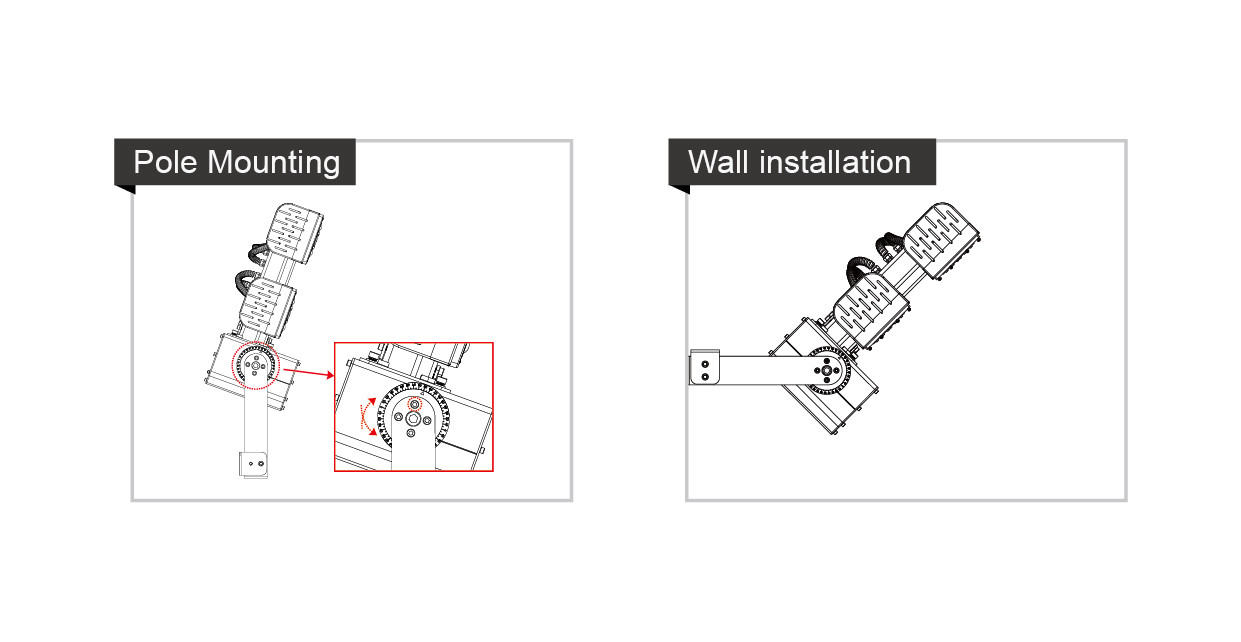 Pole Mounting

Wall installation