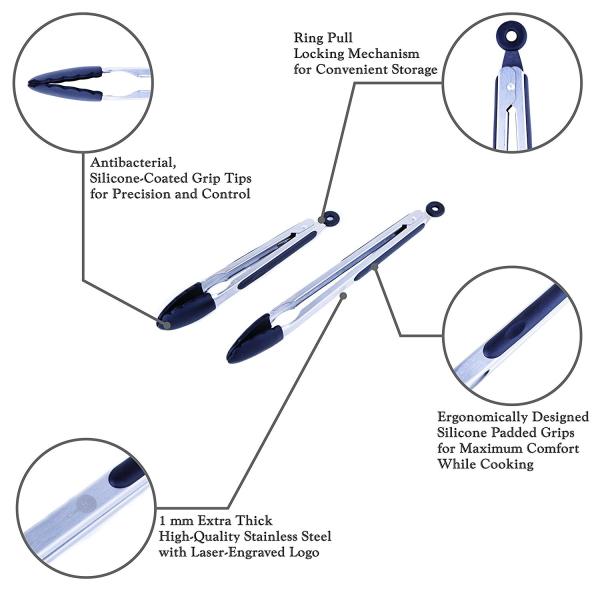 Ring Pull
Locking Mechanism
for Convenient Storage

Antibacterial,
Silicone-Coated Grip Tips
for Precision and Control

Ergonomically Designed
Silicone Padded Grips
for Maximum Comfort
While Cooking

1 mm Extra Thick
High-Quality Stainless Steel
with Laser-Engraved Logo