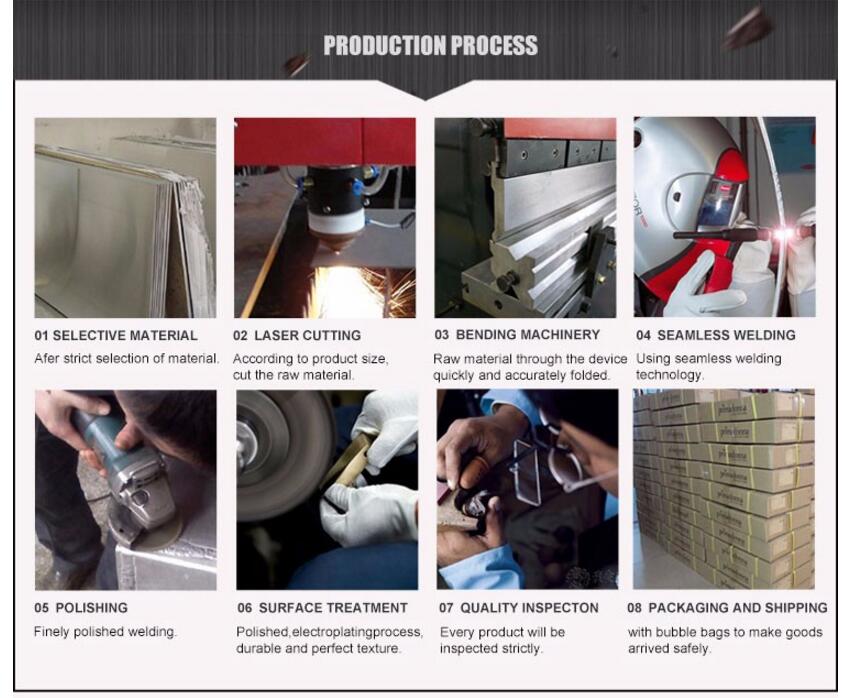 PRODUCTION PROCESS

01 SELECTIVE MATERIAL
Afer strict selection of material.

02 LASER CUTTING
According to product size, cut the raw material.

03 BENDING MACHINERY
Raw material through the device quickly and accurately folded.

04 SEAMLESS WELDING
Using seamless welding technology.

05 POLISHING
Finely polished welding.

06 SURFACE TREATMENT
Polished,electroplatingprocess, durable and perfect texture.

07 QUALITY INSPECTON
Every product will be inspected strictly.

08 PACKAGING AND SHIPPING
with bubble bags to make goods arrived safely.