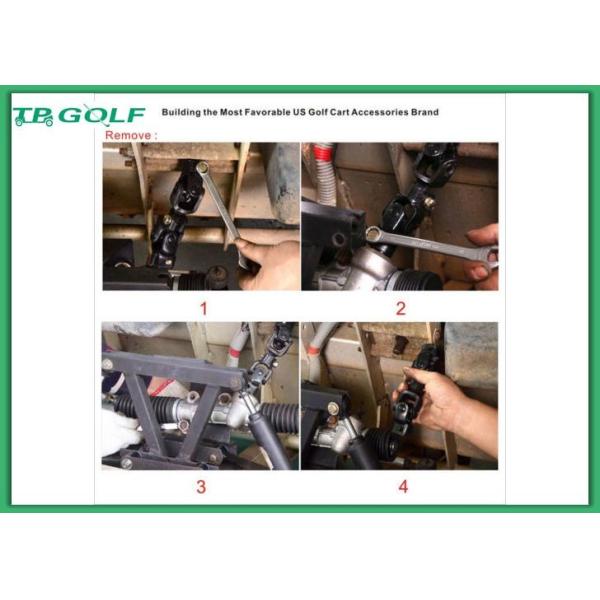 TP GOLF

Building the Most Favorable US Golf Cart Accessories Brand

Remove :

1

2

3

4