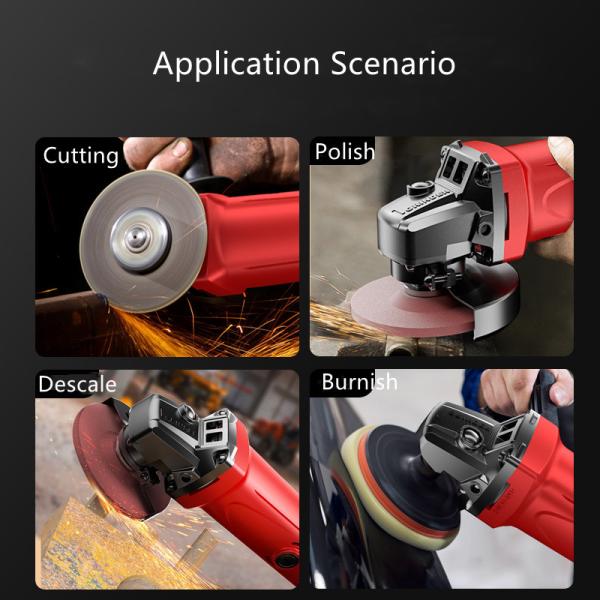 Application Scenario

Cutting

Polish

Descale

Burnish