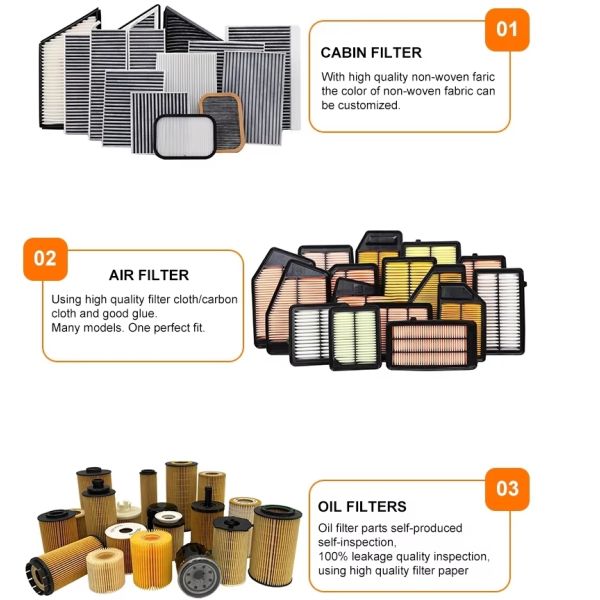 01

CABIN FILTER

With high quality non-woven faric the color of non-woven fabric can be customized.

02

AIR FILTER

Using high quality filter cloth/carbon cloth and good glue.
Many models. One perfect fit.

03

OIL FILTERS

Oil filter parts self-produced self-inspection,
100% leakage quality inspection, using high quality filter paper