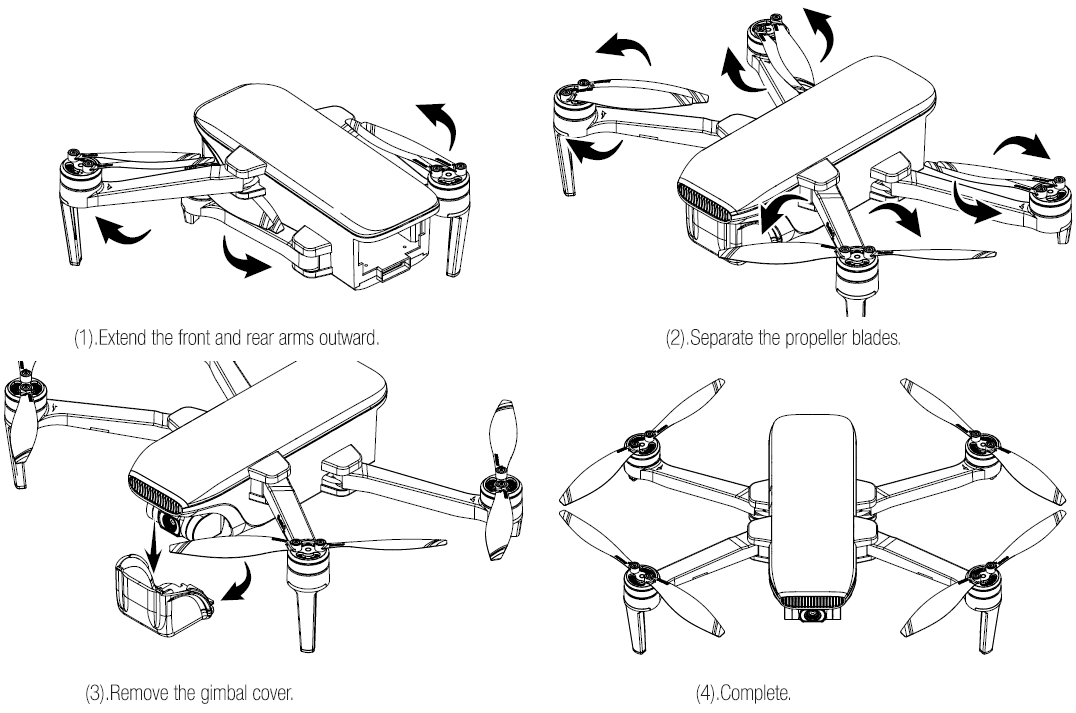 (1).Extend the front and rear arms outward.

(2).Separate the propeller blades.

(3).Remove the gimbal cover.

(4).Complete.