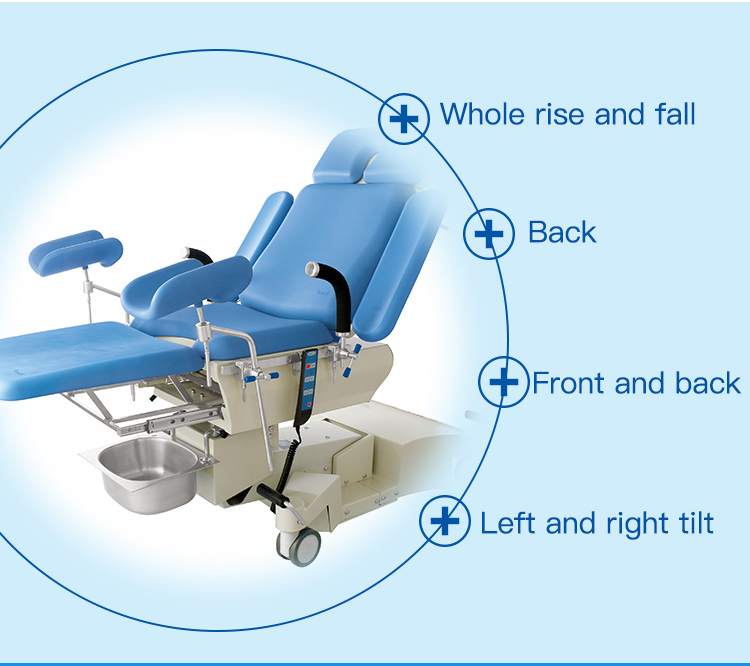 Whole rise and fall

Back

Front and back

Left and right tilt