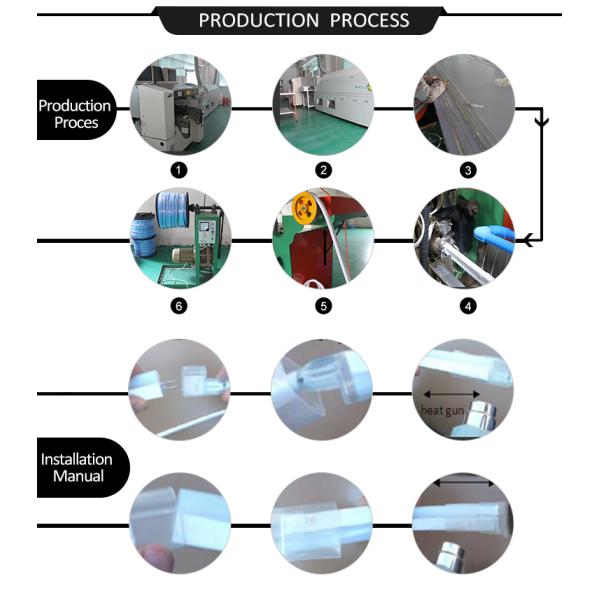 PRODUCTION PROCESS

Production Proces

1

2

3

6

5

4

heat gun

Installation Manual