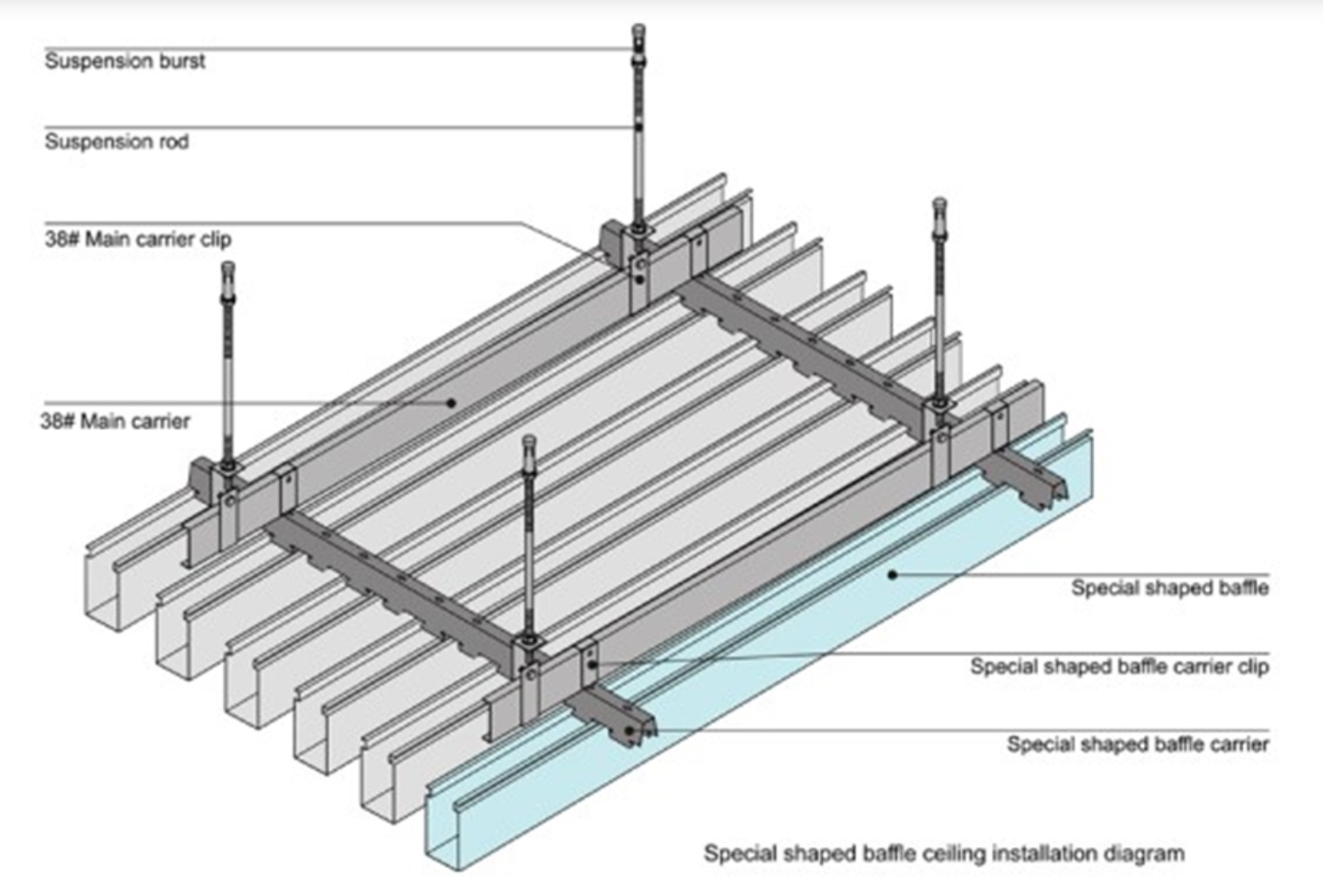 Suspension burst

Suspension rod

38# Main carrier clip

38# Main carrier

Special shaped baffle

Special shaped baffle carrier clip

Special shaped baffle carrier

Special shaped baffle ceiling installation diagram